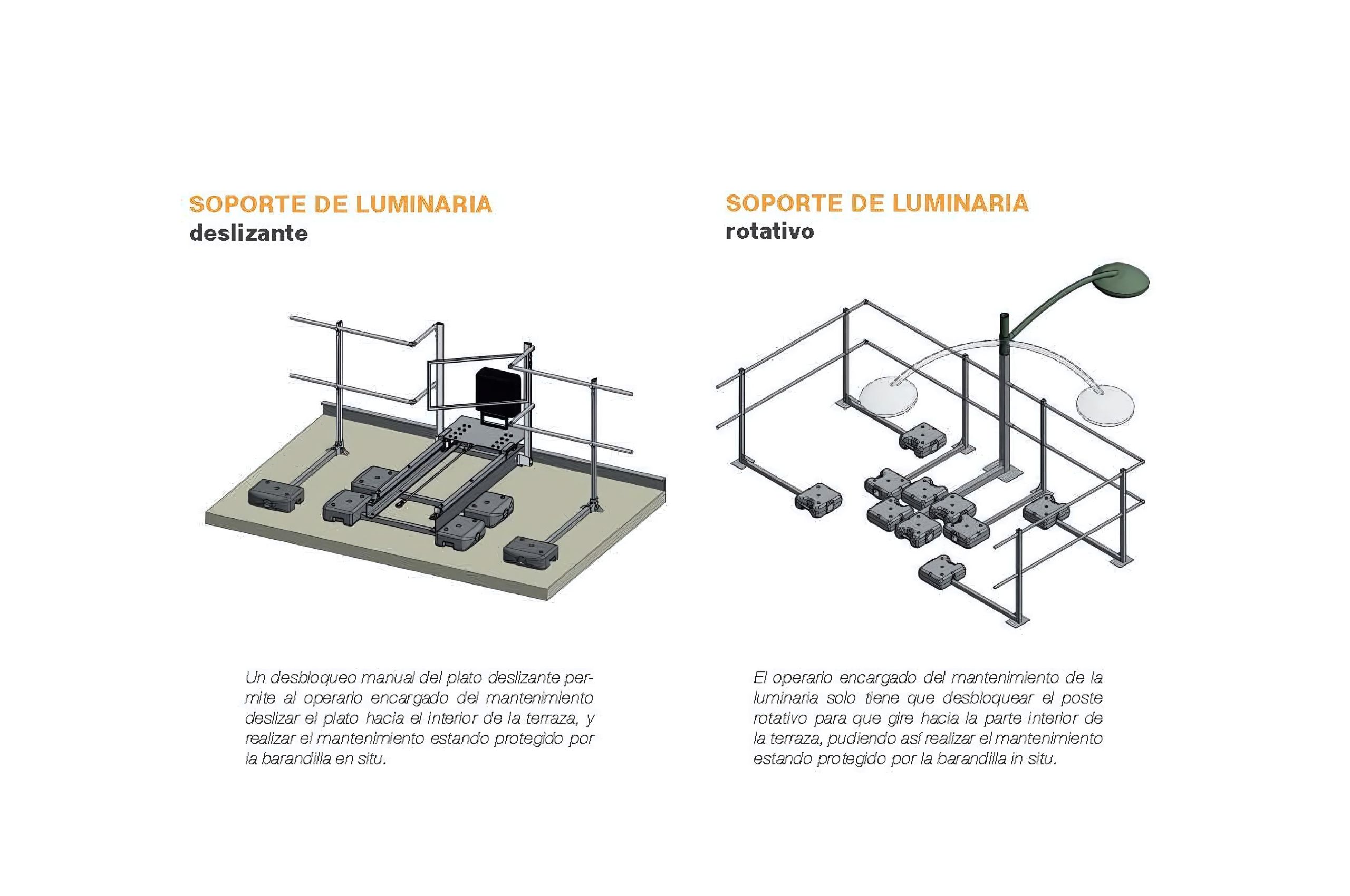 SOPORTE DE LUMINARIA
deslizante

Un desbloqueo manual del plato deslizante permite al operario encargado del mantenimiento deslizar el plato hacia el interior de la terraza, y realizar el mantenimiento estando protegido por la barandilla en situ.

SOPORTE DE LUMINARIA
rotativo

El operario encargado del mantenimiento de la luminaria solo tiene que desbloquear el poste rotativo para que gire hacia la parte interior de la terraza, pudiendo así realizar el mantenimiento estando protegido por la barandilla in situ.